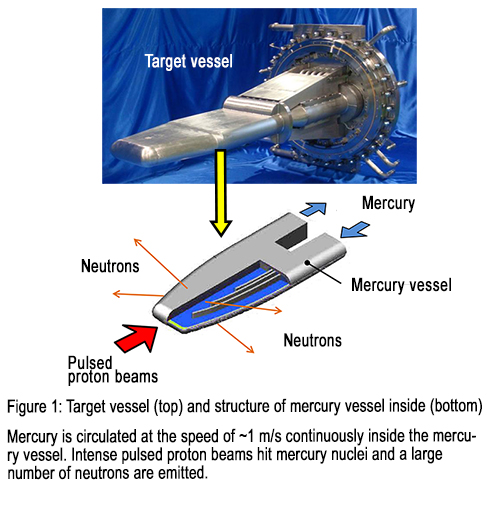 Target vessel

Mercury

Neutrons

Mercury vessel

Neutrons

Pulsed proton beams

Figure 1: Target vessel (top) and structure of mercury vessel inside (bottom)

Mercury is circulated at the speed of ~1 m/s continuously inside the mercury vessel. Intense pulsed proton beams hit mercury nuclei and a large number of neutrons are emitted.